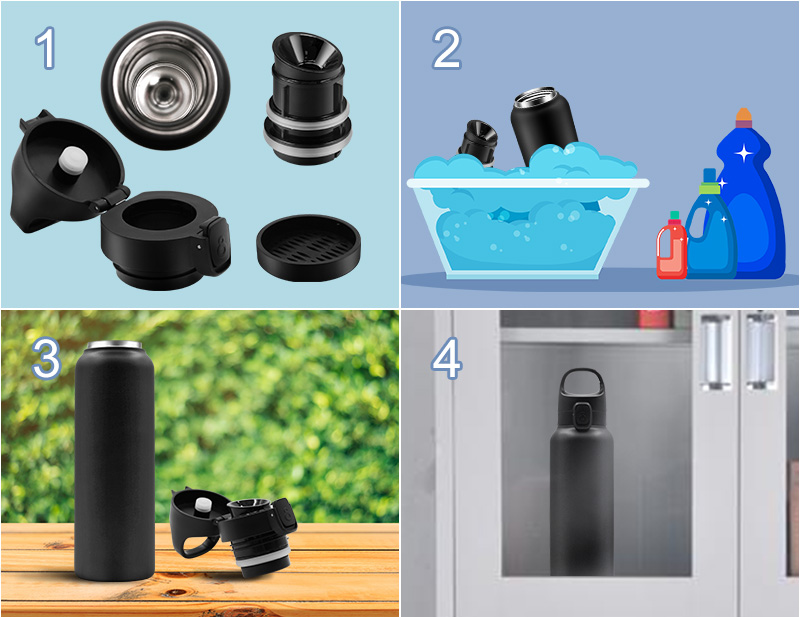 1

2

3

4