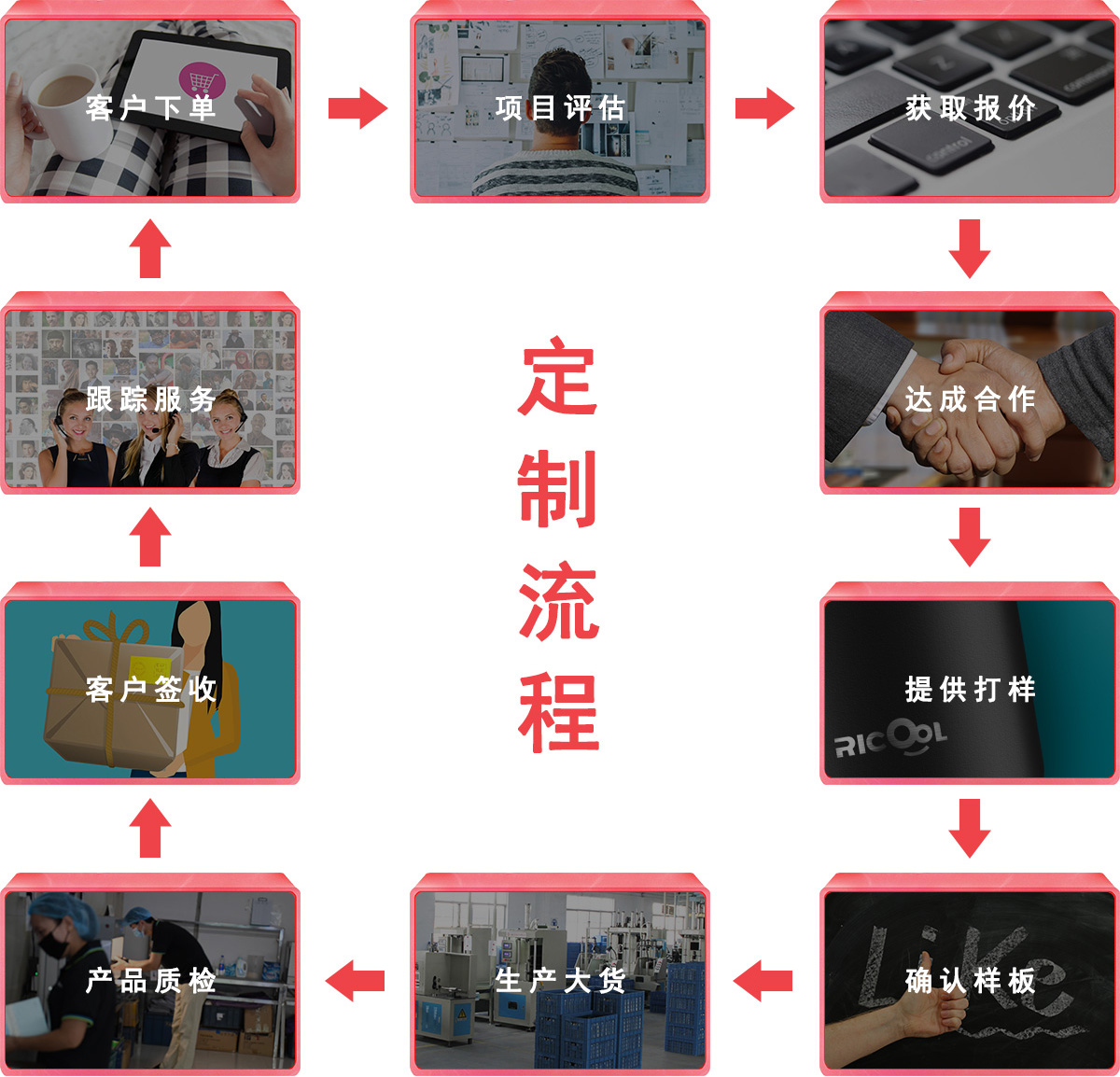 客户下单

项目评估

获取报价

达成合作

提供打样

RICOOL

确认样板

Like

生产大货

产品质检

客户签收

跟踪服务

定制流程